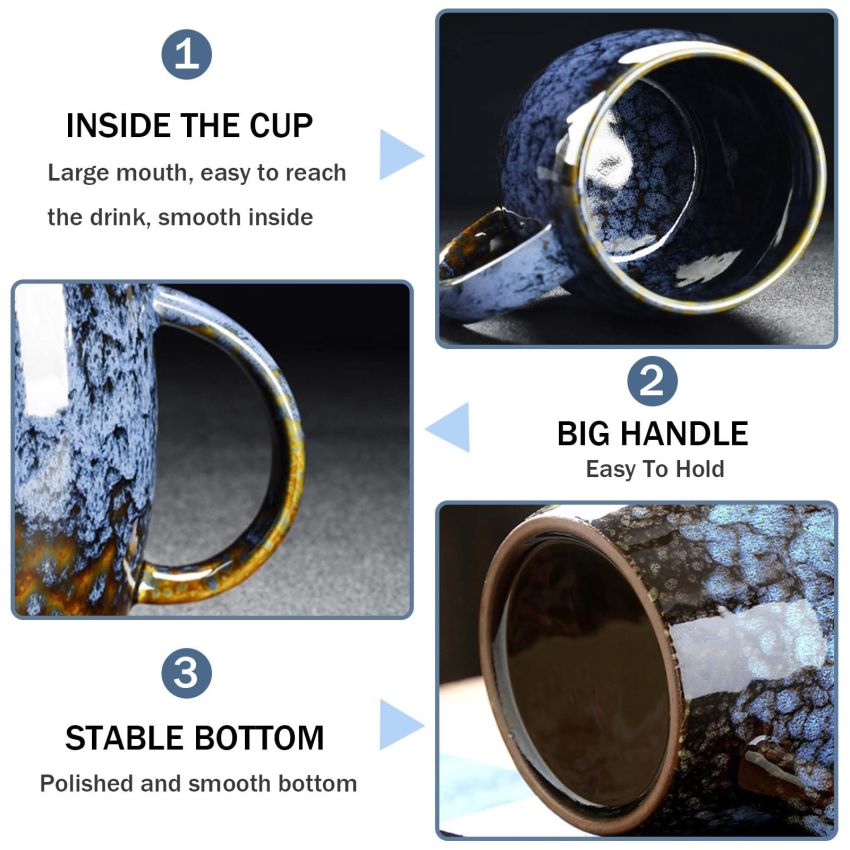 1

INSIDE THE CUP

Large mouth, easy to reach the drink, smooth inside

2

BIG HANDLE

Easy To Hold

3

STABLE BOTTOM

Polished and smooth bottom